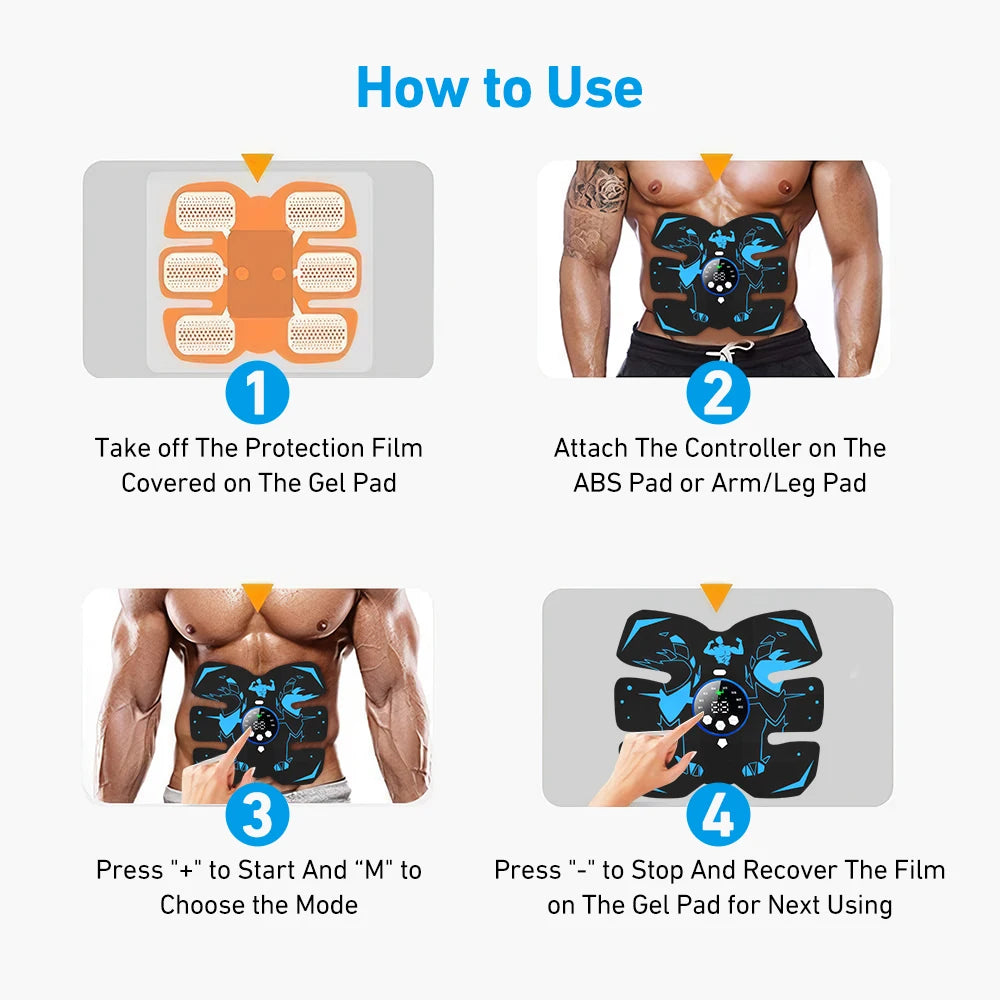 How to Use

1

Take off The Protection Film Covered on The Gel Pad

2

Attach The Controller on The ABS Pad or Arm/Leg Pad

3

Press "+" to Start And “M" to Choose the Mode

4

Press "-" to Stop And Recover The Film on The Gel Pad for Next Using